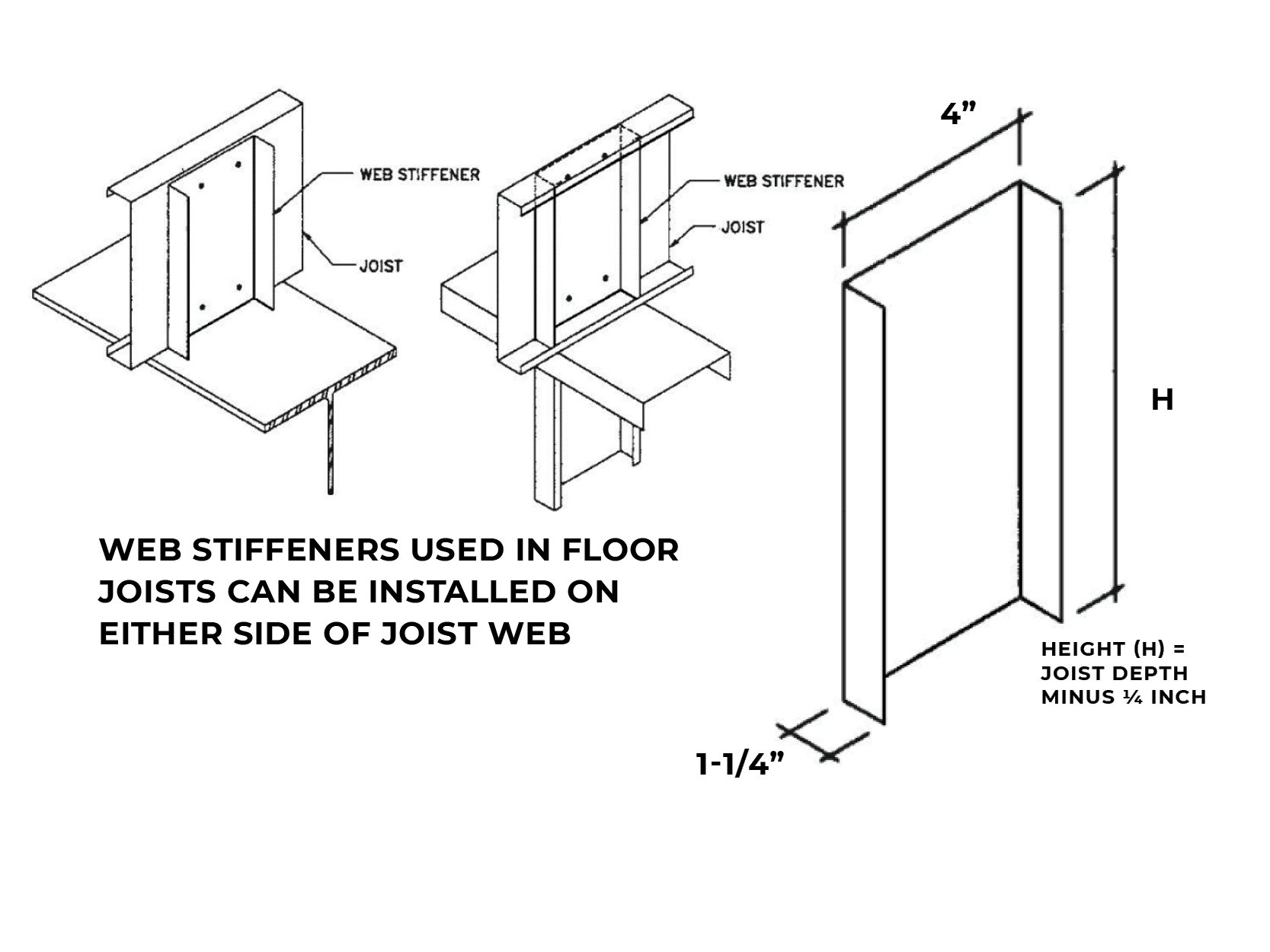 WEB STIFFENER

JOIST

WEB STIFFENER

JOIST

4”

H

WEB STIFFENERS USED IN FLOOR JOISTS CAN BE INSTALLED ON EITHER SIDE OF JOIST WEB

HEIGHT (H) = JOIST DEPTH MINUS ¼ INCH

1-1/4”