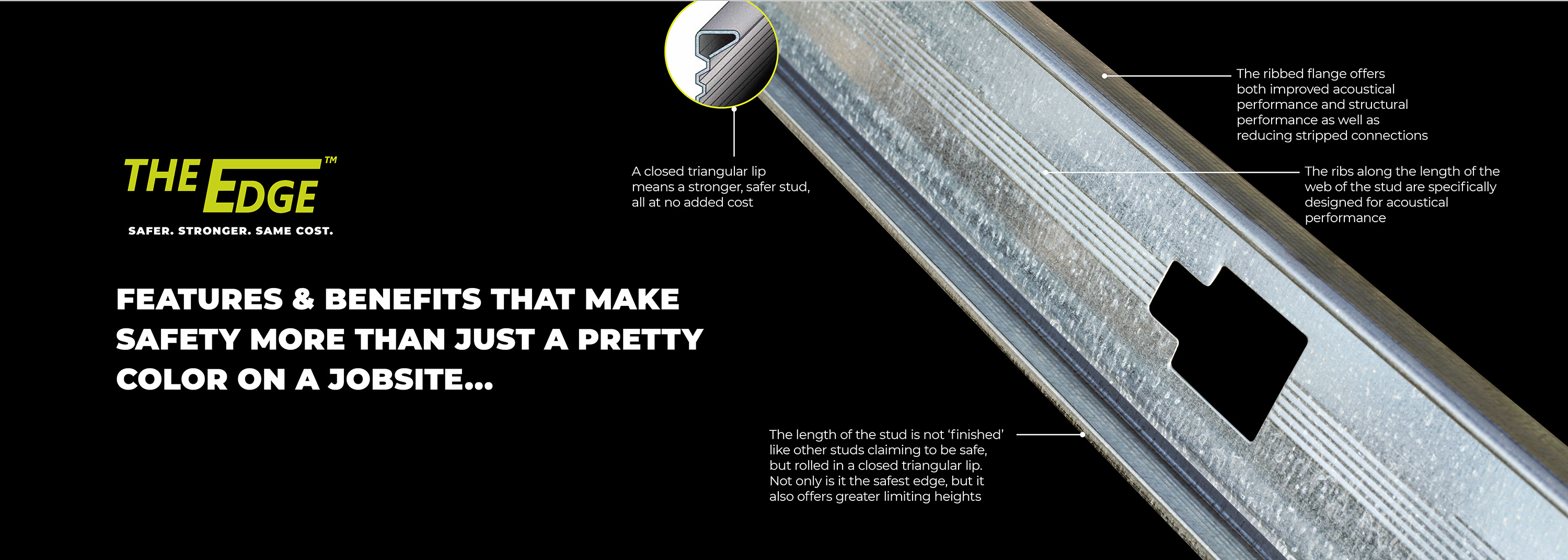 THE EDGE™

SAFER. STRONGER. SAME COST.

FEATURES & BENEFITS THAT MAKE SAFETY MORE THAN JUST A PRETTY COLOR ON A JOBSITE...

A closed triangular lip means a stronger, safer stud, all at no added cost

The ribbed flange offers both improved acoustical performance and structural performance as well as reducing stripped connections

The ribs along the length of the web of the stud are specifically designed for acoustical performance

The length of the stud is not 'finished' like other studs claiming to be safe, but rolled in a closed triangular lip. Not only is it the safest edge, but it also offers greater limiting heights